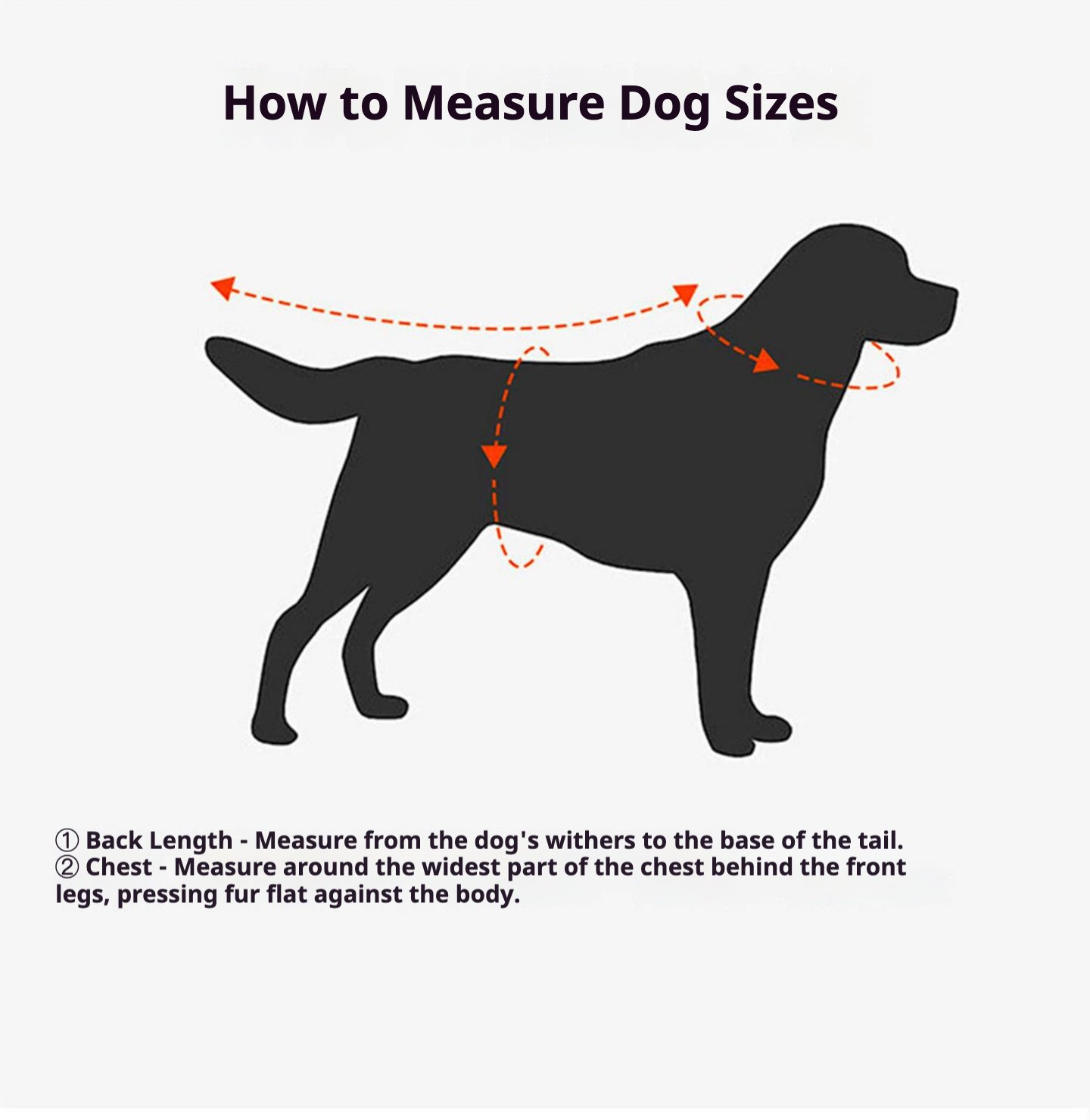 How to Measure Dog Sizes

① Back Length - Measure from the dog's withers to the base of the tail.
② Chest - Measure around the widest part of the chest behind the front legs, pressing fur flat against the body.