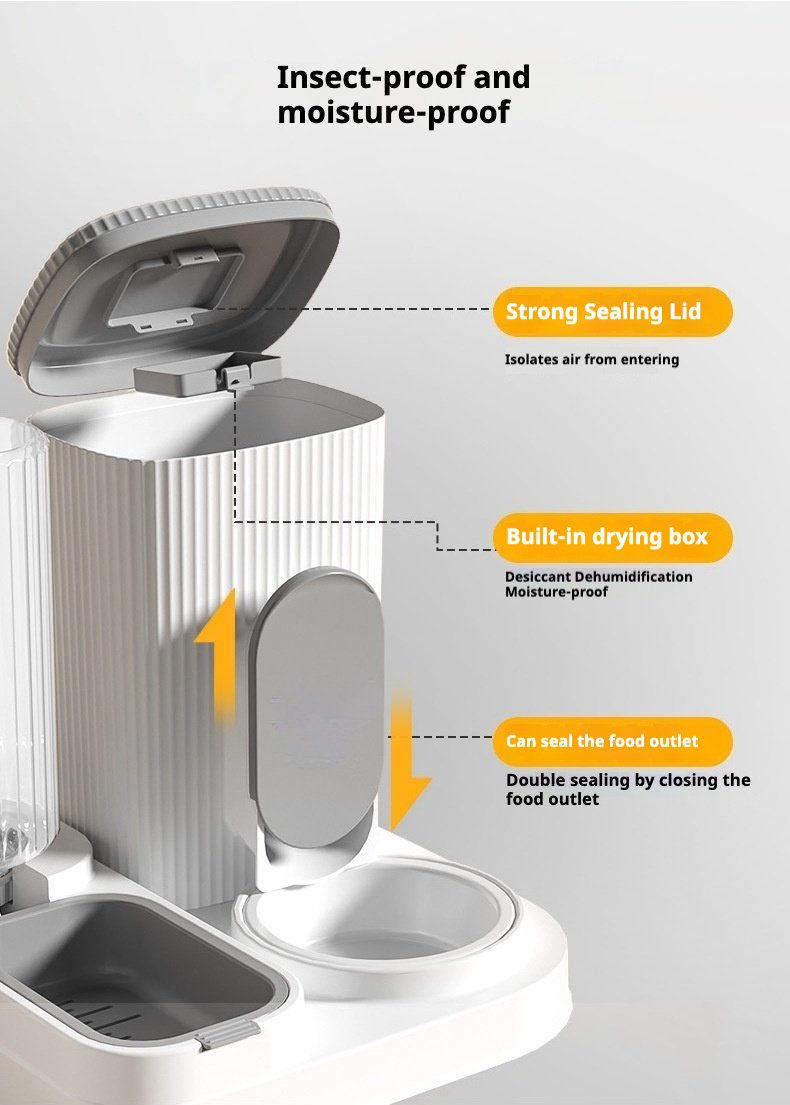 Insect-proof and moisture-proof

Strong Sealing Lid

Isolates air from entering

Built-in drying box

Desiccant Dehumidification
Moisture-proof

Can seal the food outlet

Double sealing by closing the food outlet