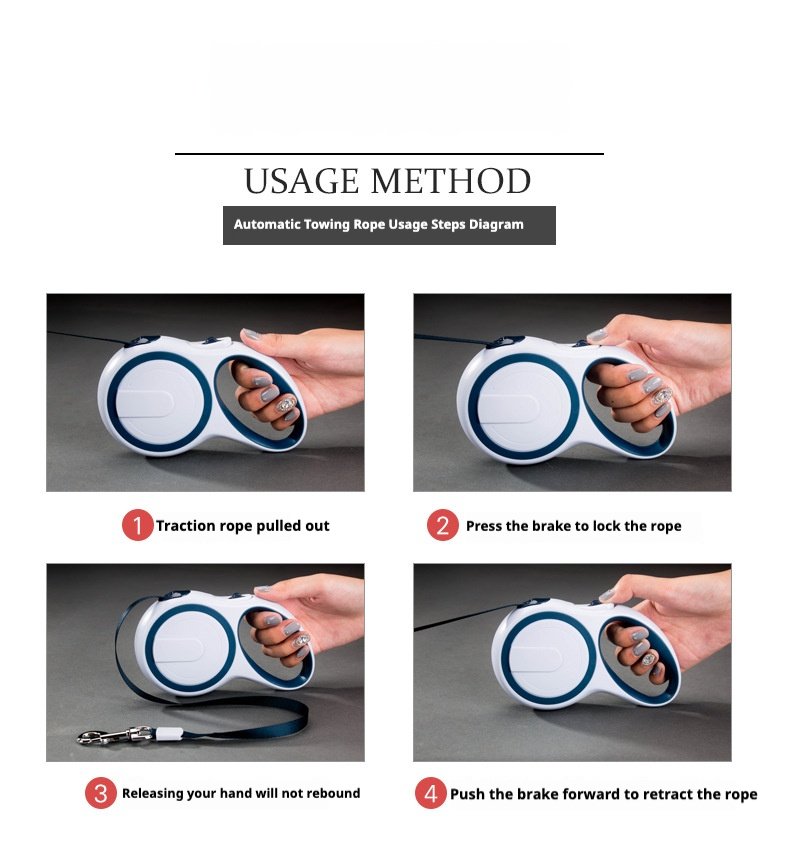 USAGE METHOD

Automatic Towing Rope Usage Steps Diagram

1 Traction rope pulled out

2 Press the brake to lock the rope

3 Releasing your hand will not rebound

4 Push the brake forward to retract the rope