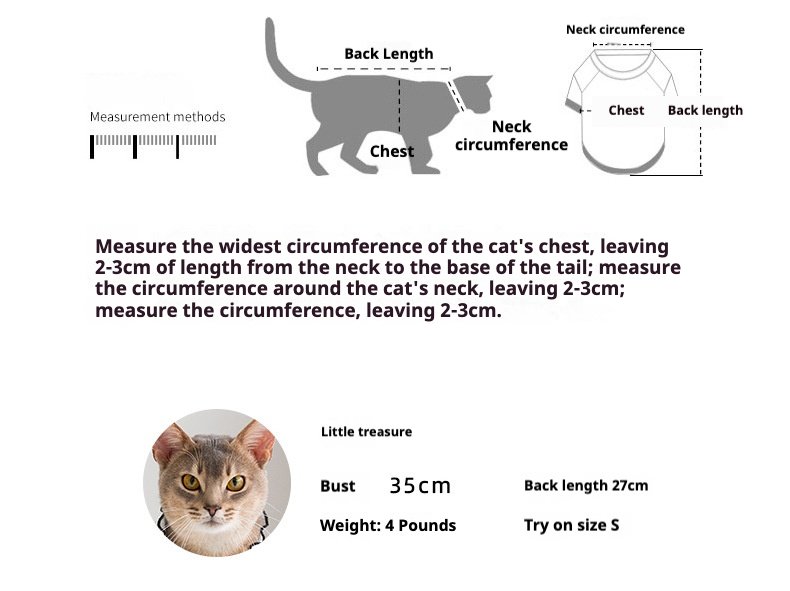 Measurement methods

Back Length

Chest

Neck circumference

Neck circumference

Chest

Back length

Measure the widest circumference of the cat's chest, leaving 2-3cm of length from the neck to the base of the tail; measure the circumference around the cat's neck, leaving 2-3cm; measure the circumference, leaving 2-3cm.

Little treasure

Bust 35cm

Back length 27cm

Weight: 4 Pounds

Try on size S