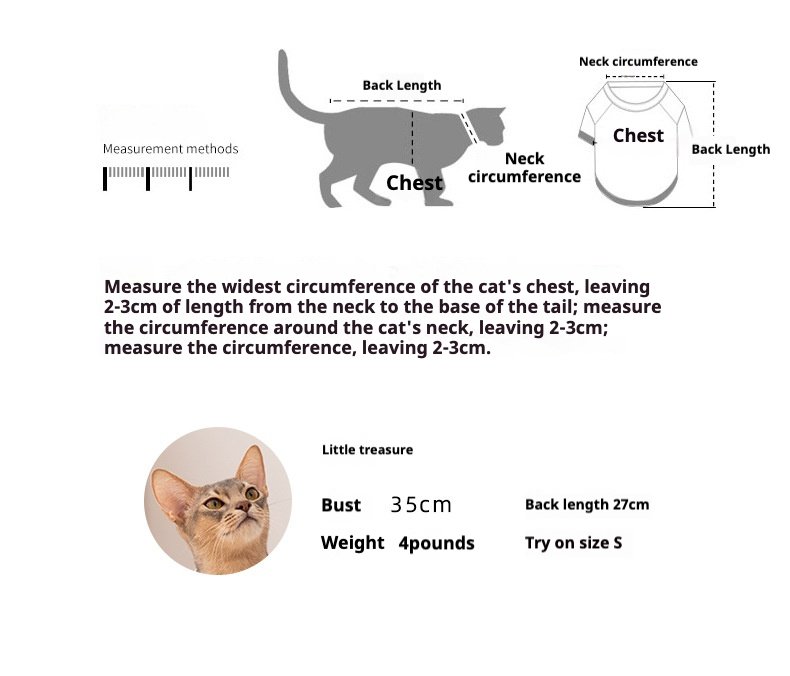 Measurement methods

Back Length

Chest

Neck circumference

Neck circumference

Chest

Back Length

Measure the widest circumference of the cat's chest, leaving 2-3cm of length from the neck to the base of the tail; measure the circumference around the cat's neck, leaving 2-3cm; measure the circumference, leaving 2-3cm.

Little treasure

Bust 35cm

Back length 27cm

Weight 4pounds

Try on size S