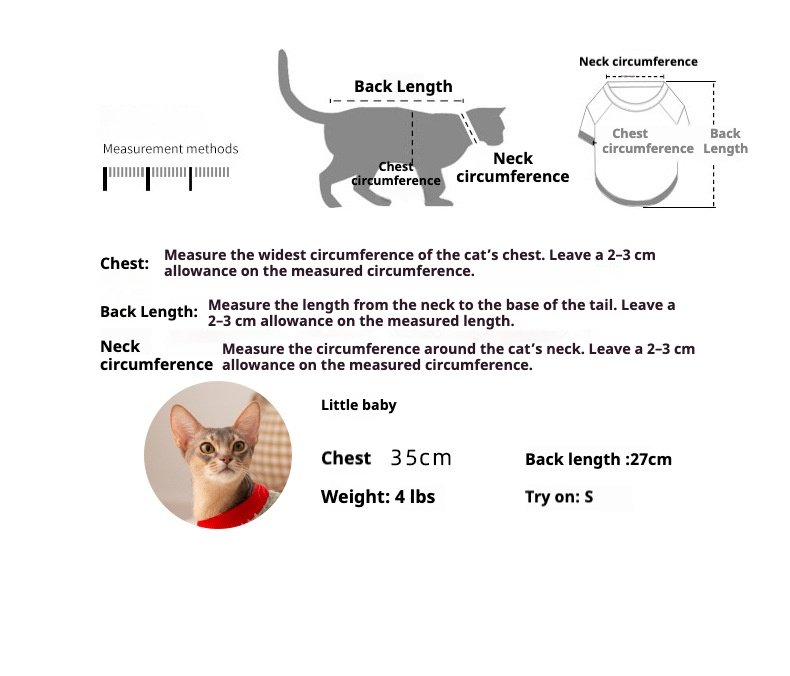 Measurement methods

Back Length

Chest circumference

Neck circumference

Neck circumference

Chest circumference

Back Length

Chest: Measure the widest circumference of the cat's chest. Leave a 2–3 cm allowance on the measured circumference.

Back Length: Measure the length from the neck to the base of the tail. Leave a 2–3 cm allowance on the measured length.

Neck circumference Measure the circumference around the cat's neck. Leave a 2–3 cm allowance on the measured circumference.

Little baby

Chest 35cm

Back length :27cm

Weight: 4 lbs

Try on: S