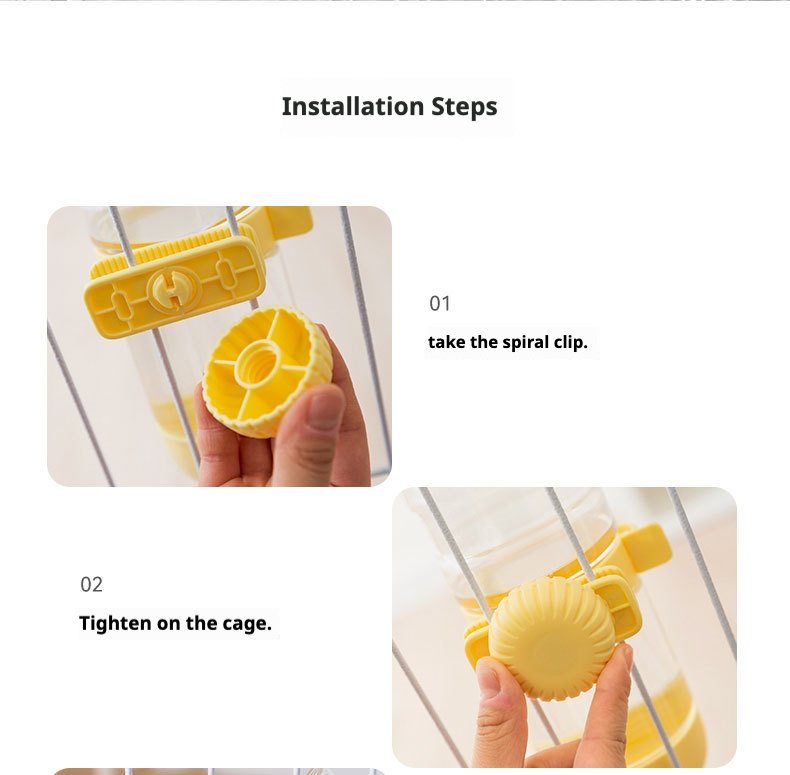 Installation Steps

01

take the spiral clip.

02

Tighten on the cage.