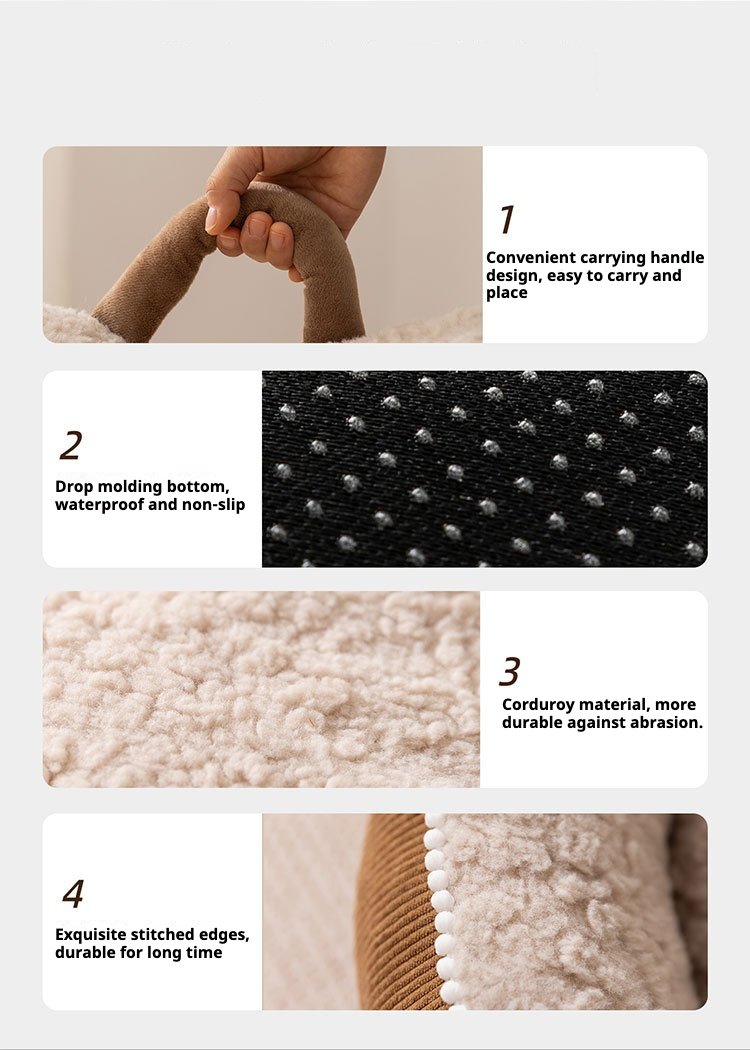 1

Convenient carrying handle design, easy to carry and place

2

Drop molding bottom, waterproof and non-slip

3

Corduroy material, more durable against abrasion.

4

Exquisite stitched edges, durable for long time