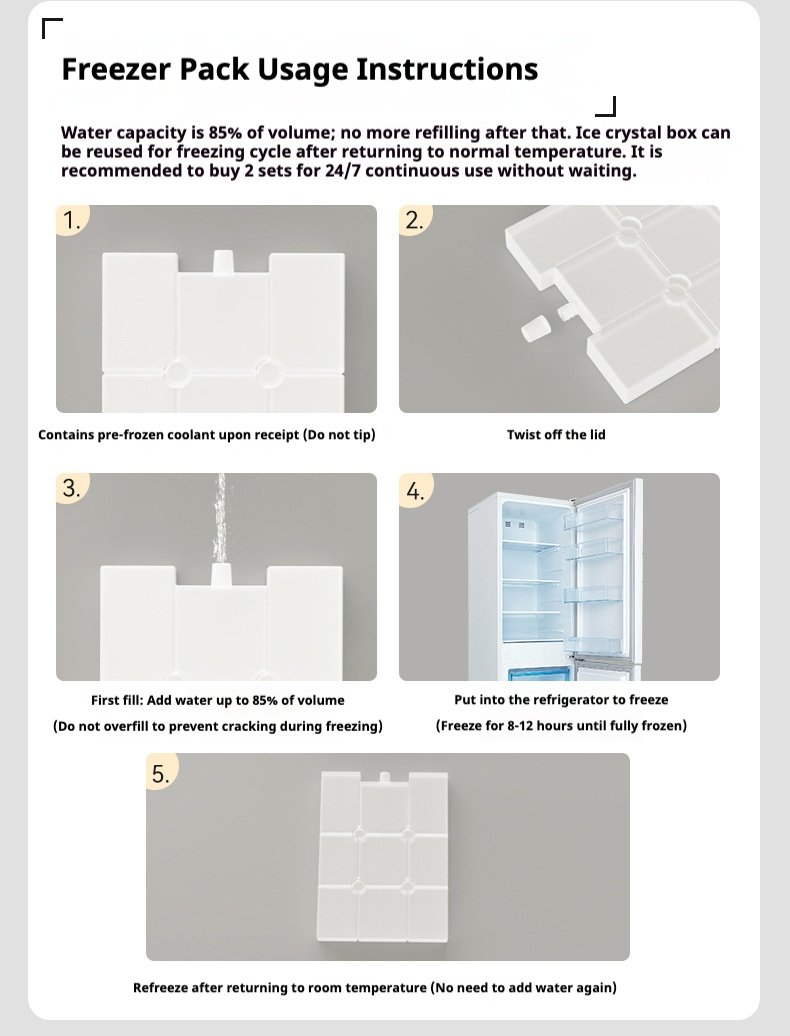 Freezer Pack Usage Instructions

Water capacity is 85% of volume; no more refilling after that. Ice crystal box can be reused for freezing cycle after returning to normal temperature. It is recommended to buy 2 sets for 24/7 continuous use without waiting.

1.

Contains pre-frozen coolant upon receipt (Do not tip)

2.

Twist off the lid

3.

First fill: Add water up to 85% of volume

(Do not overfill to prevent cracking during freezing)

4.

Put into the refrigerator to freeze

(Freeze for 8-12 hours until fully frozen)

5.

Refreeze after returning to room temperature (No need to add water again)